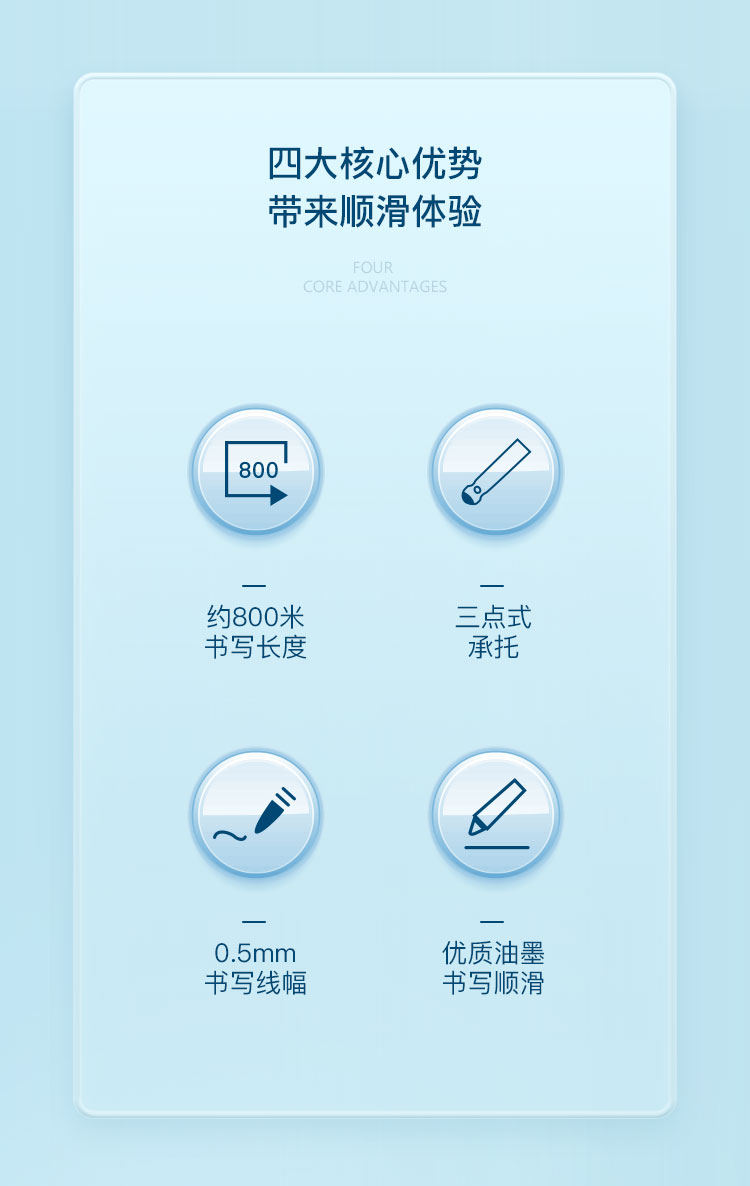 四大核心优势
带来顺滑体验

FOUR
CORE ADVANTAGES

800

—
约800米
书写长度

—
三点式
承托

—
0.5mm
书写线幅

—
优质油墨
书写顺滑