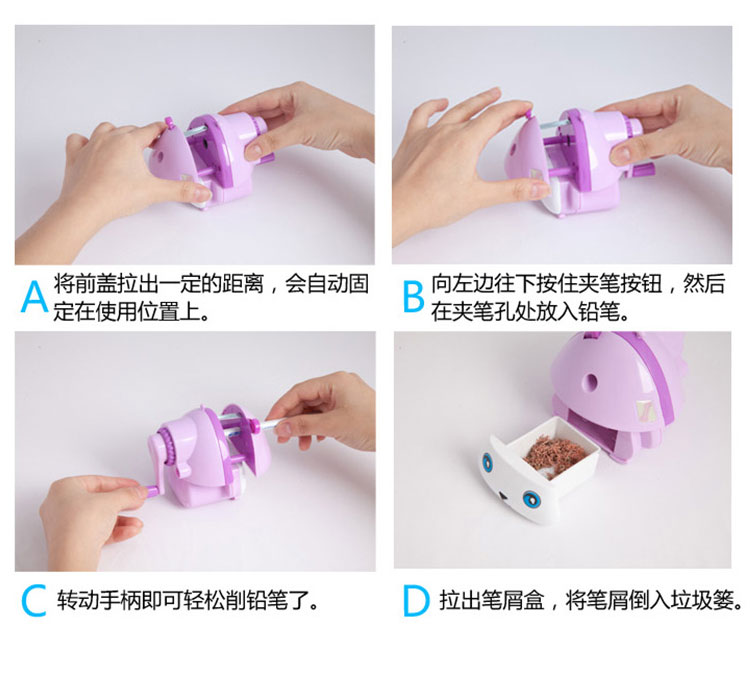 A 将前盖拉出一定的距离，会自动固定在使用位置上。

B 向左边往下按住夹笔按钮，然后在夹笔孔处放入铅笔。

C 转动手柄即可轻松削铅笔了。

D 拉出笔屑盒，将笔屑倒入垃圾篓。