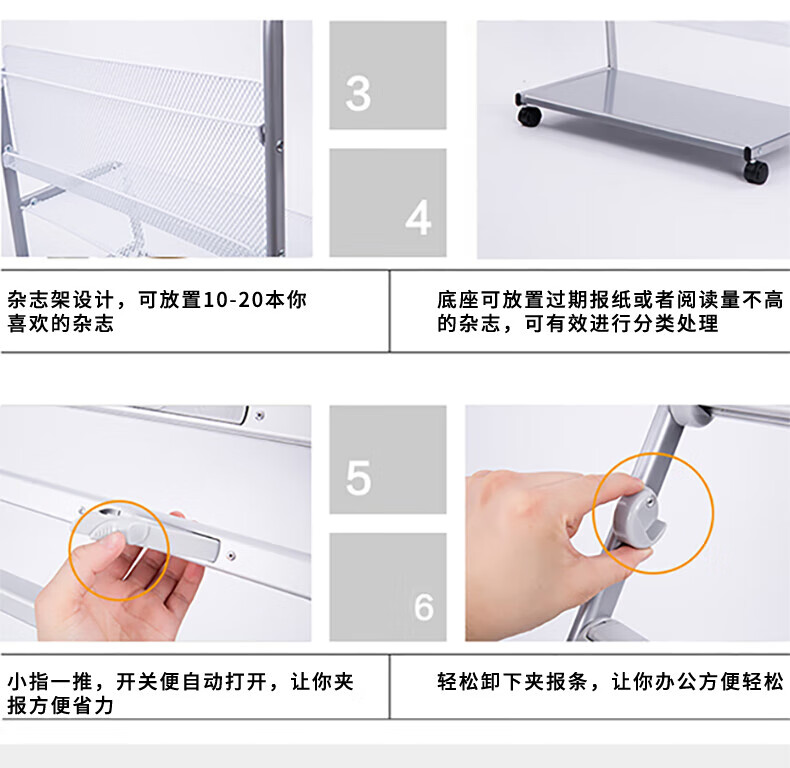 3

4

杂志架设计，可放置10-20本你喜欢的杂志

底座可放置过期报纸或者阅读量不高的杂志，可有效进行分类处理

5

6

小指一推，开关便自动打开，让你夹报方便省力

轻松卸下夹报条，让你办公方便轻松